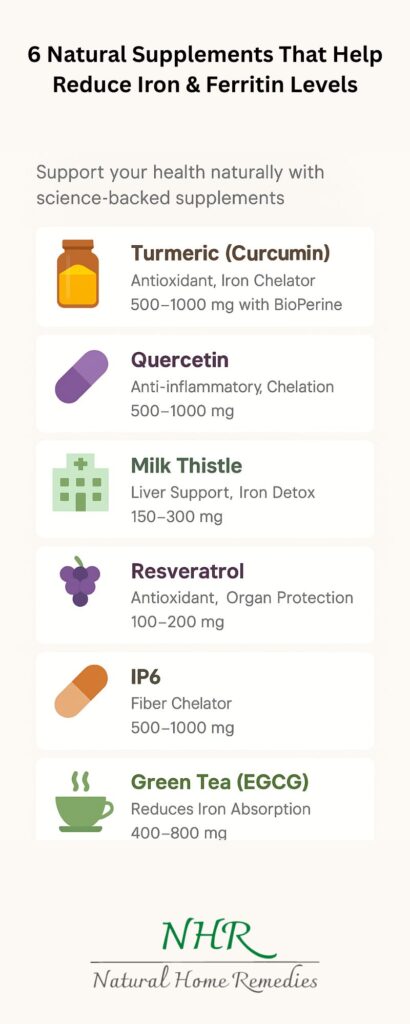 6 Natural Supplements That Help Reduce Iron & Ferritin Levels

Support your health naturally with science-backed supplements

Turmeric (Curcumin)
Antioxidant, Iron Chelator
500–1000 mg with BioPerine

Quercetin
Anti-inflammatory, Chelation
500–1000 mg

Milk Thistle
Liver Support, Iron Detox
150–300 mg

Resveratrol
Antioxidant, Organ Protection
100–200 mg

IP6
Fiber Chelator
500–1000 mg

Green Tea (EGCG)
Reduces Iron Absorption
400–800 mg

NHR
Natural Home Remedies